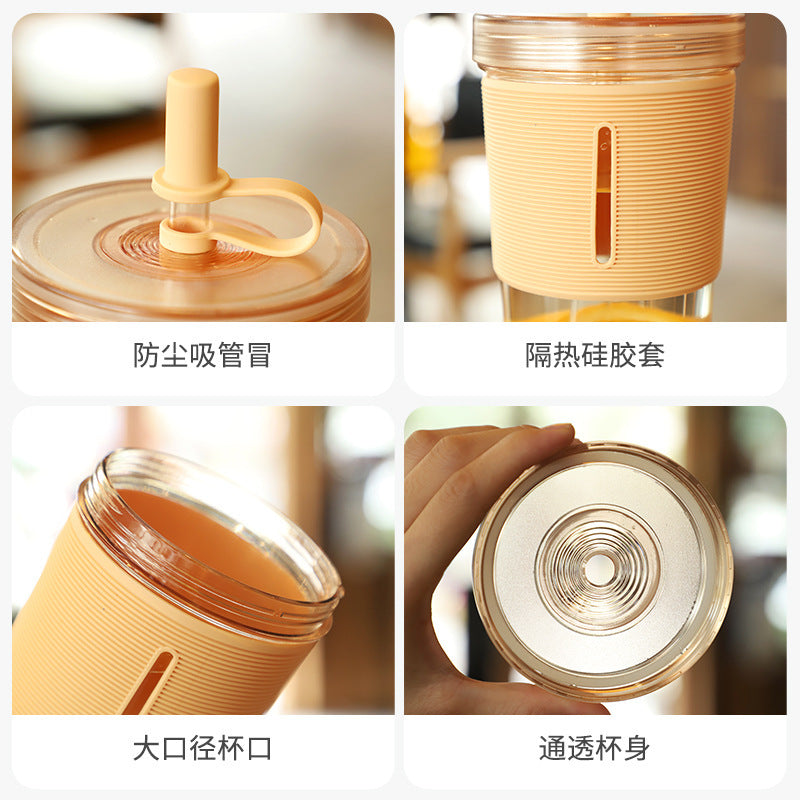 防尘吸管冒

隔热硅胶套

大口径杯口

通透杯身