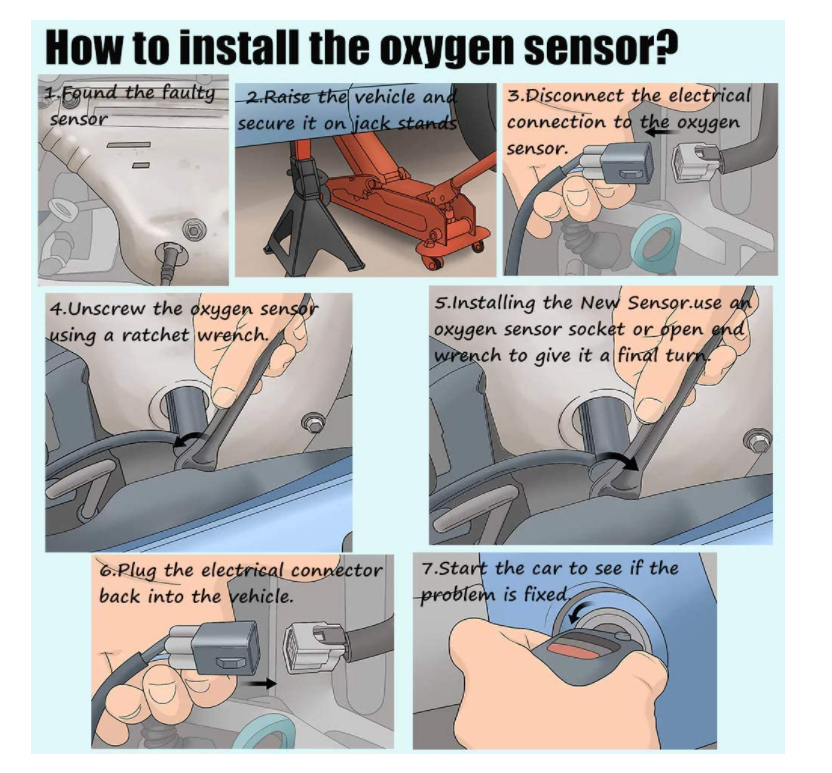 How to install the oxygen sensor?

1.Found the faulty sensor

2.Raise the vehicle and secure it on jack stands

3.Disconnect the electrical connection to the oxygen sensor.

4.Unscrew the oxygen sensor using a ratchet wrench.

5.Installing the New Sensor.use an oxygen sensor socket or open end wrench to give it a final turn.

6.Plug the electrical connector back into the vehicle.

7.Start the car to see if the problem is fixed.